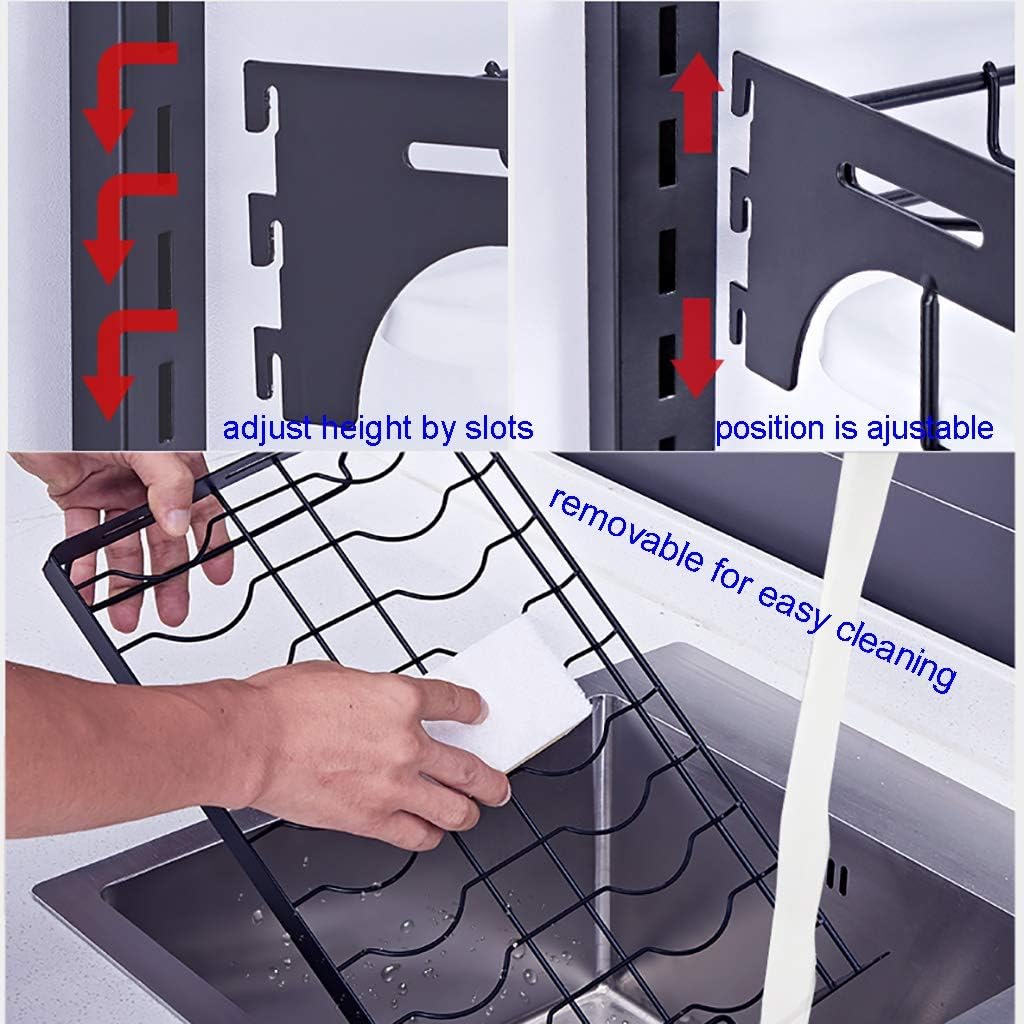 adjust height by slots

position is ajustable

removable for easy cleaning